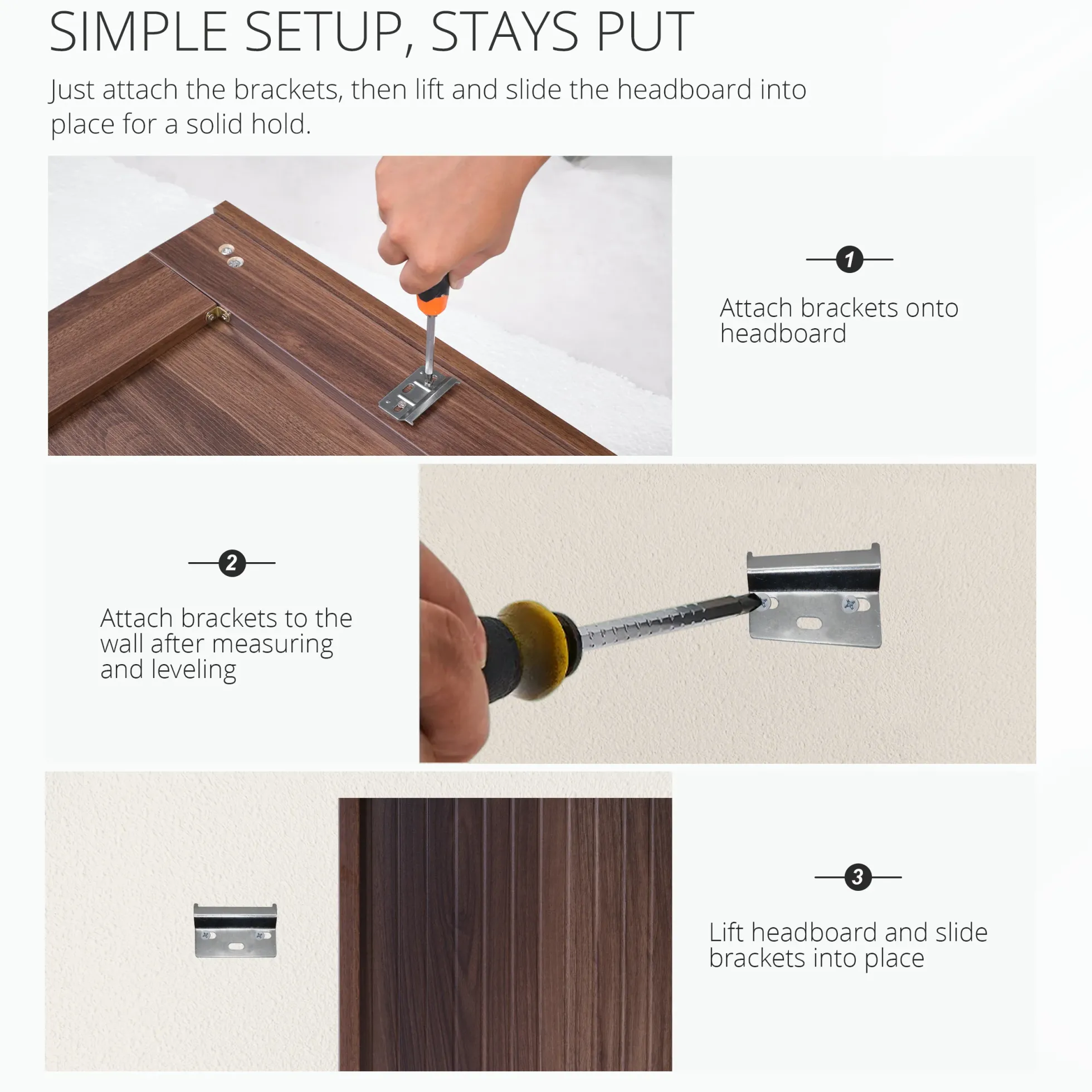 SIMPLE SETUP, STAYS PUT

Just attach the brackets, then lift and slide the headboard into place for a solid hold.

1

Attach brackets onto headboard

2

Attach brackets to the wall after measuring and leveling

3

Lift headboard and slide brackets into place